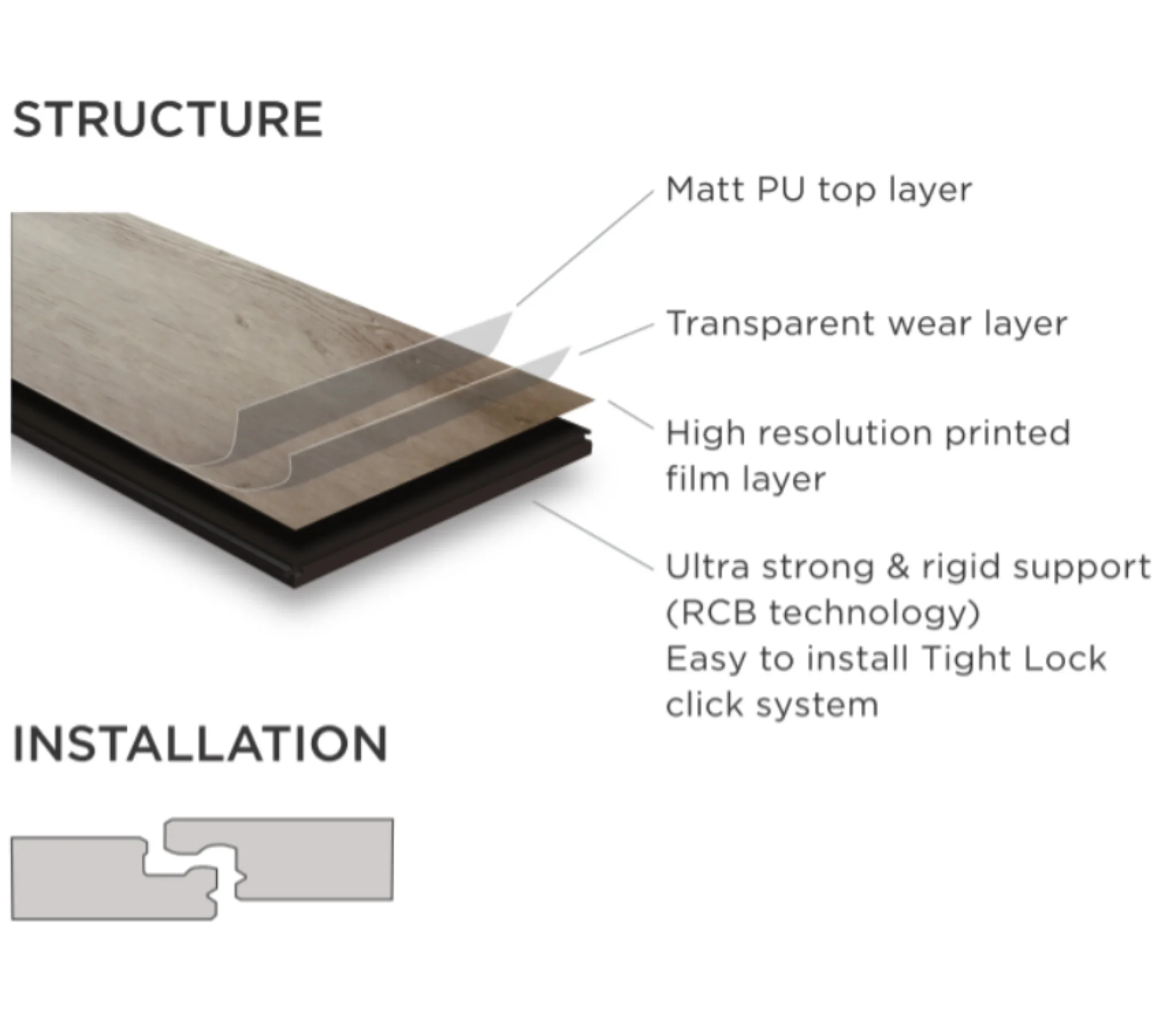 STRUCTURE

Matt PU top layer

Transparent wear layer

High resolution printed film layer

Ultra strong & rigid support (RCB technology)
Easy to install Tight Lock click system

INSTALLATION